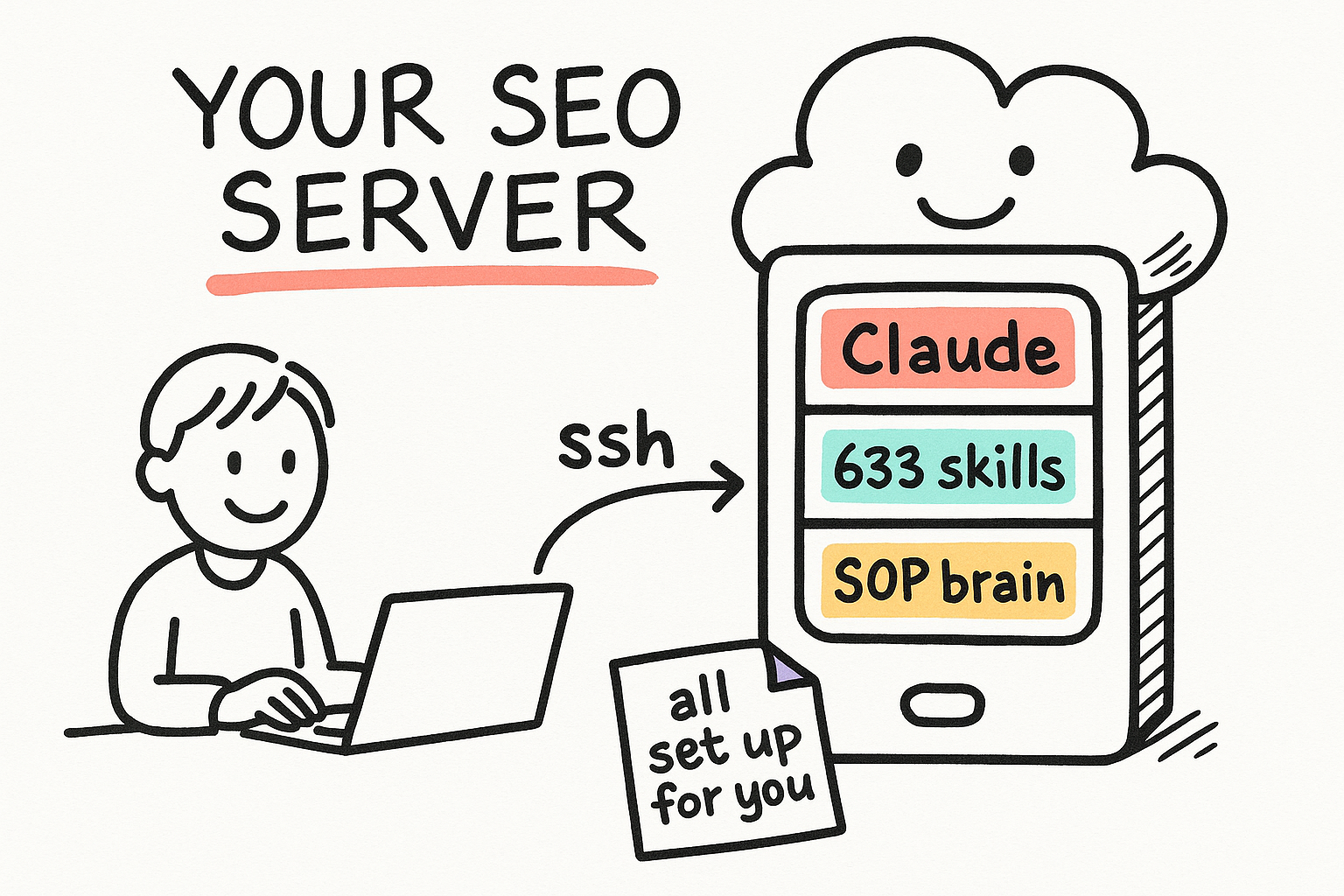 YOUR SEO SERVER

ssh

Claude

633 skills

SOP brain

all set up for you